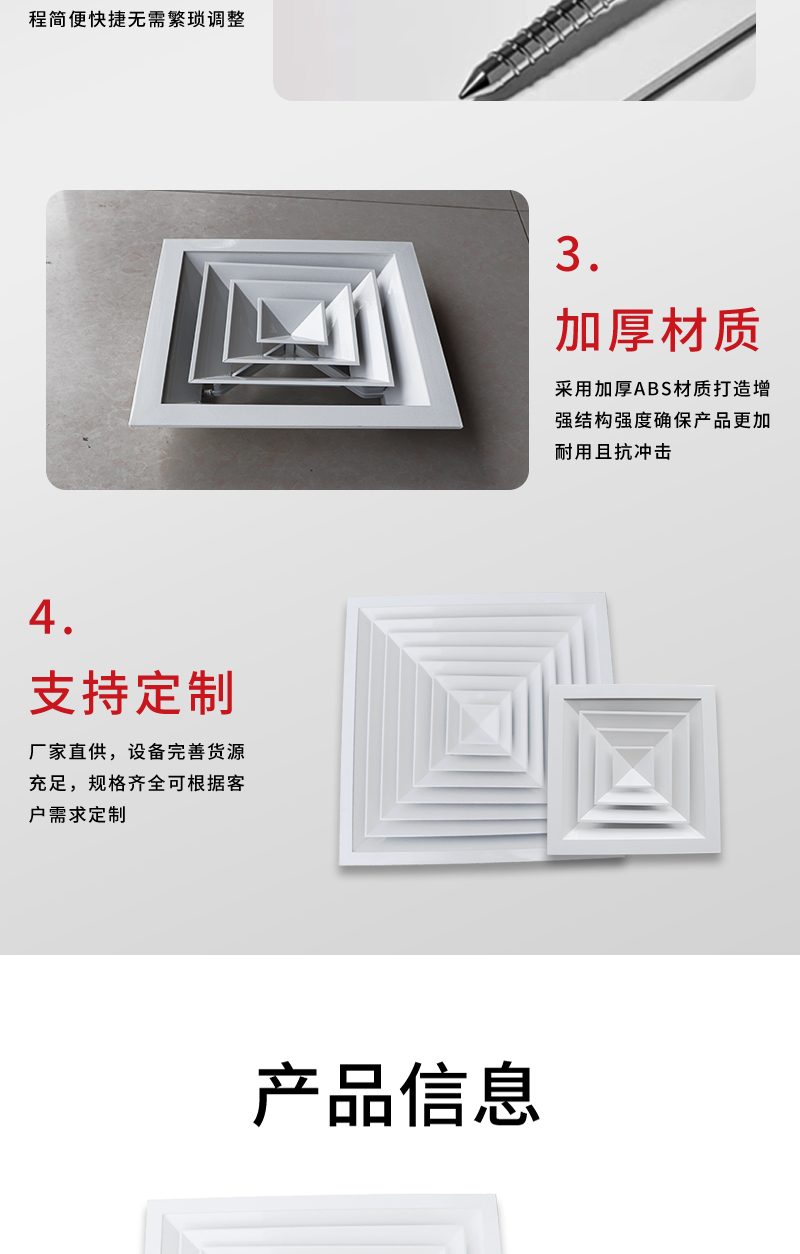 程简便快捷无需繁琐调整

3.

加厚材质

采用加厚ABS材质打造增强结构强度确保产品更加耐用且抗冲击

4.

支持定制

厂家直供，设备完善货源充足，规格齐全可根据客户需求定制

产品信息